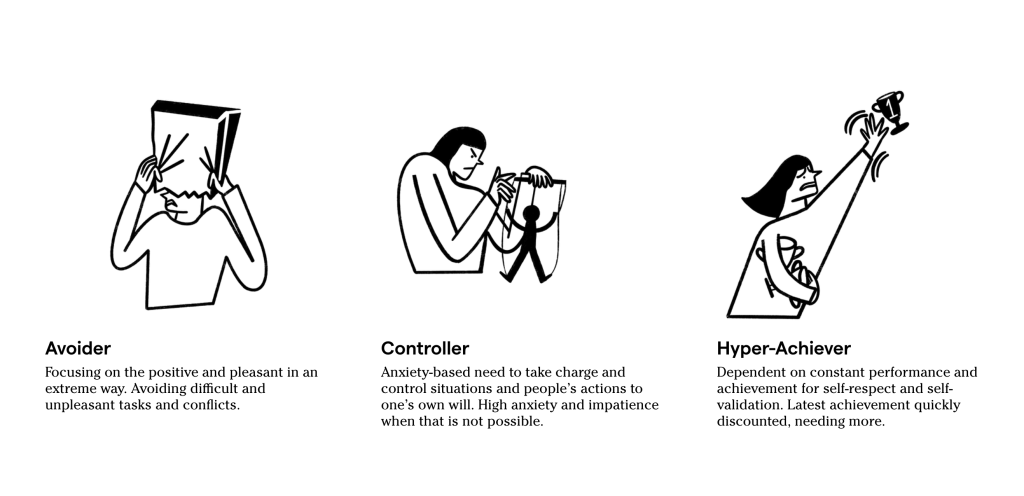 Avoider

Focusing on the positive and pleasant in an extreme way. Avoiding difficult and unpleasant tasks and conflicts.

Controller

Anxiety-based need to take charge and control situations and people's actions to one's own will. High anxiety and impatience when that is not possible.

Hyper-Achiever

Dependent on constant performance and achievement for self-respect and self-validation. Latest achievement quickly discounted, needing more.